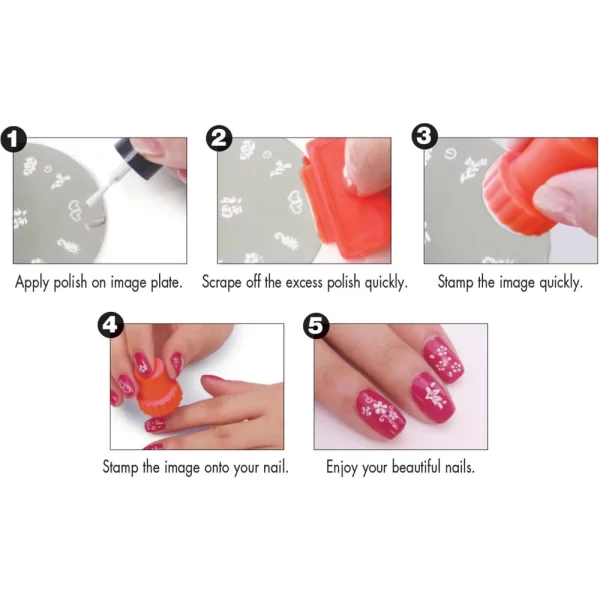 1
Apply polish on image plate.

2
Scrape off the excess polish quickly.

3
Stamp the image quickly.

4
Stamp the image onto your nail.

5
Enjoy your beautiful nails.